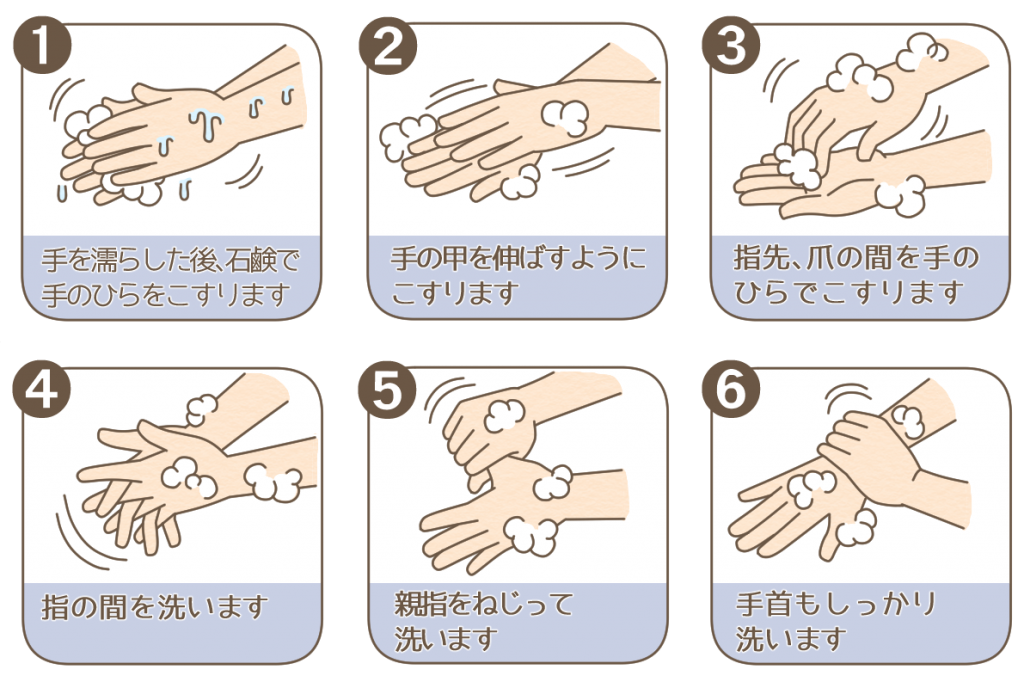 1
手を濡らした後、石鹸で手のひらをこすります

2
手の甲を伸ばすようにこすります

3
指先、爪の間を手のひらでこすります

4
指の間を洗います

5
親指をねじって洗います

6
手首もしっかり洗います